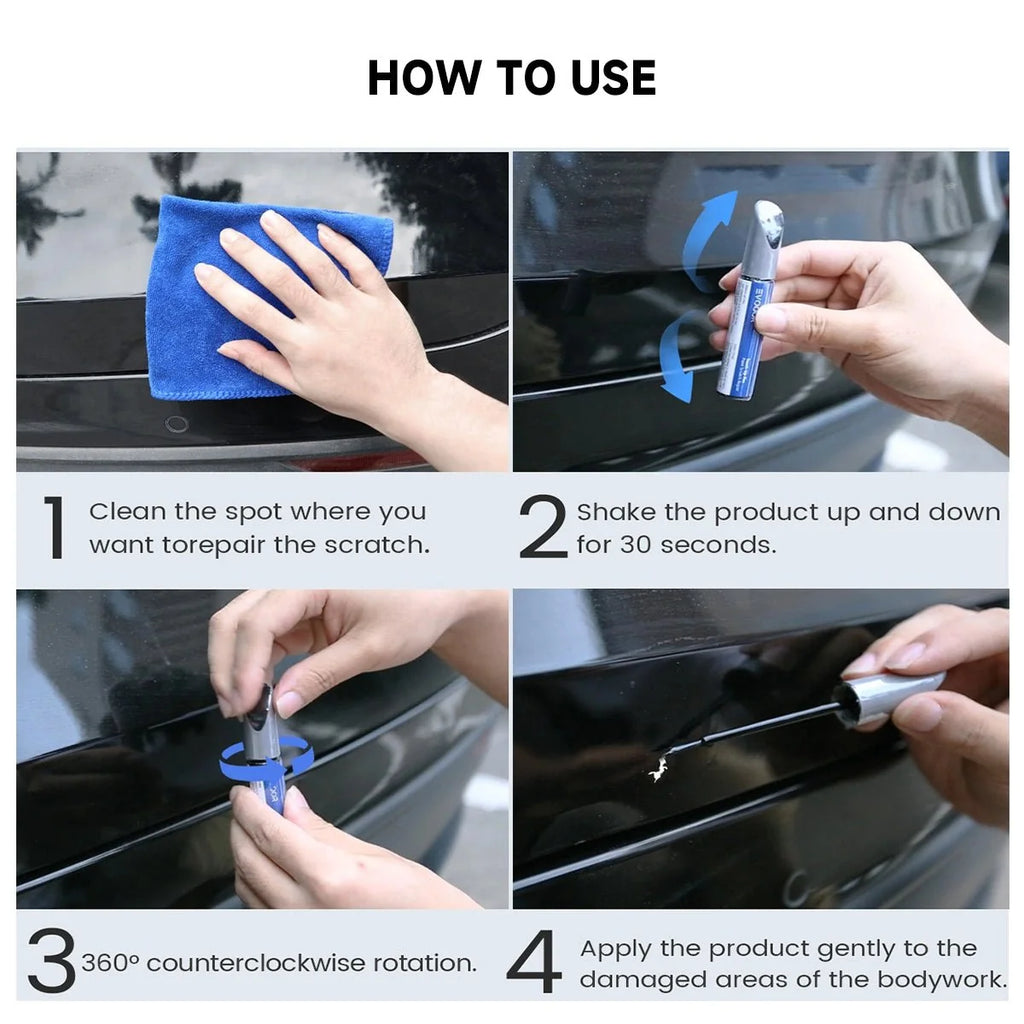 HOW TO USE

1 Clean the spot where you want torepair the scratch.

2 Shake the product up and down for 30 seconds.

3 360° counterclockwise rotation.

4 Apply the product gently to the damaged areas of the bodywork.